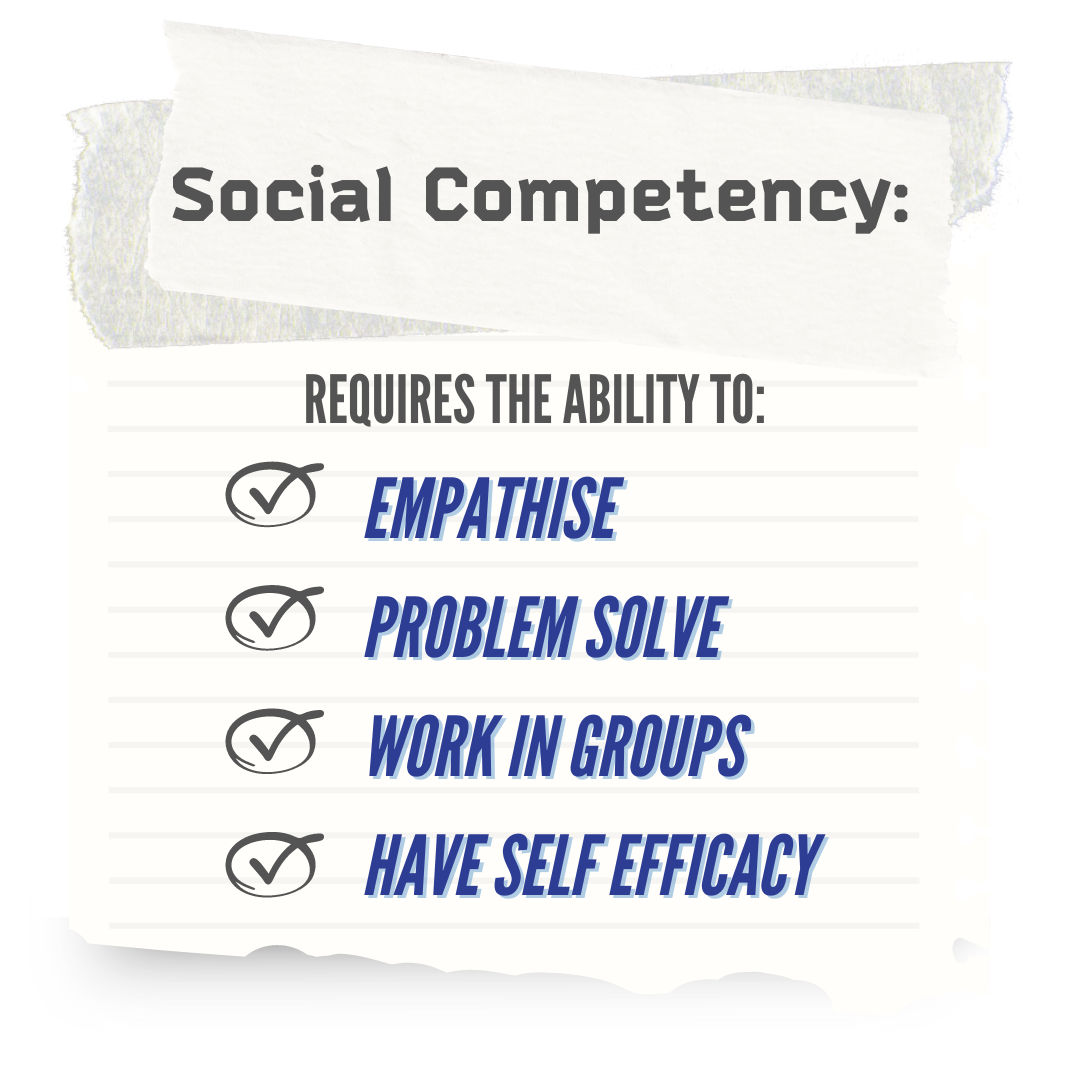 Social Competency:

REQUIRES THE ABILITY TO:

EMPATHISE

PROBLEM SOLVE

WORK IN GROUPS

HAVE SELF EFFICACY