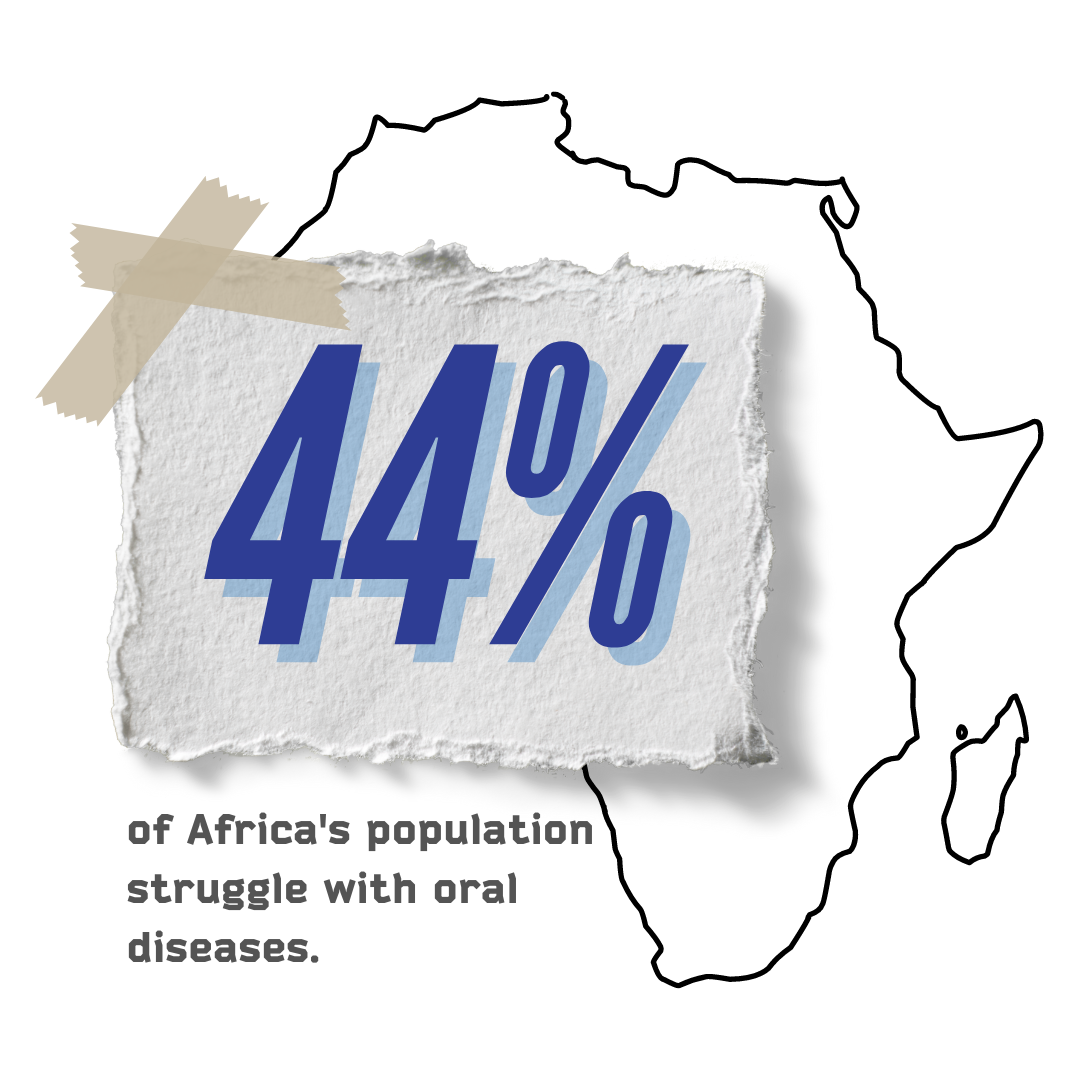 44%

of Africa's population struggle with oral diseases.